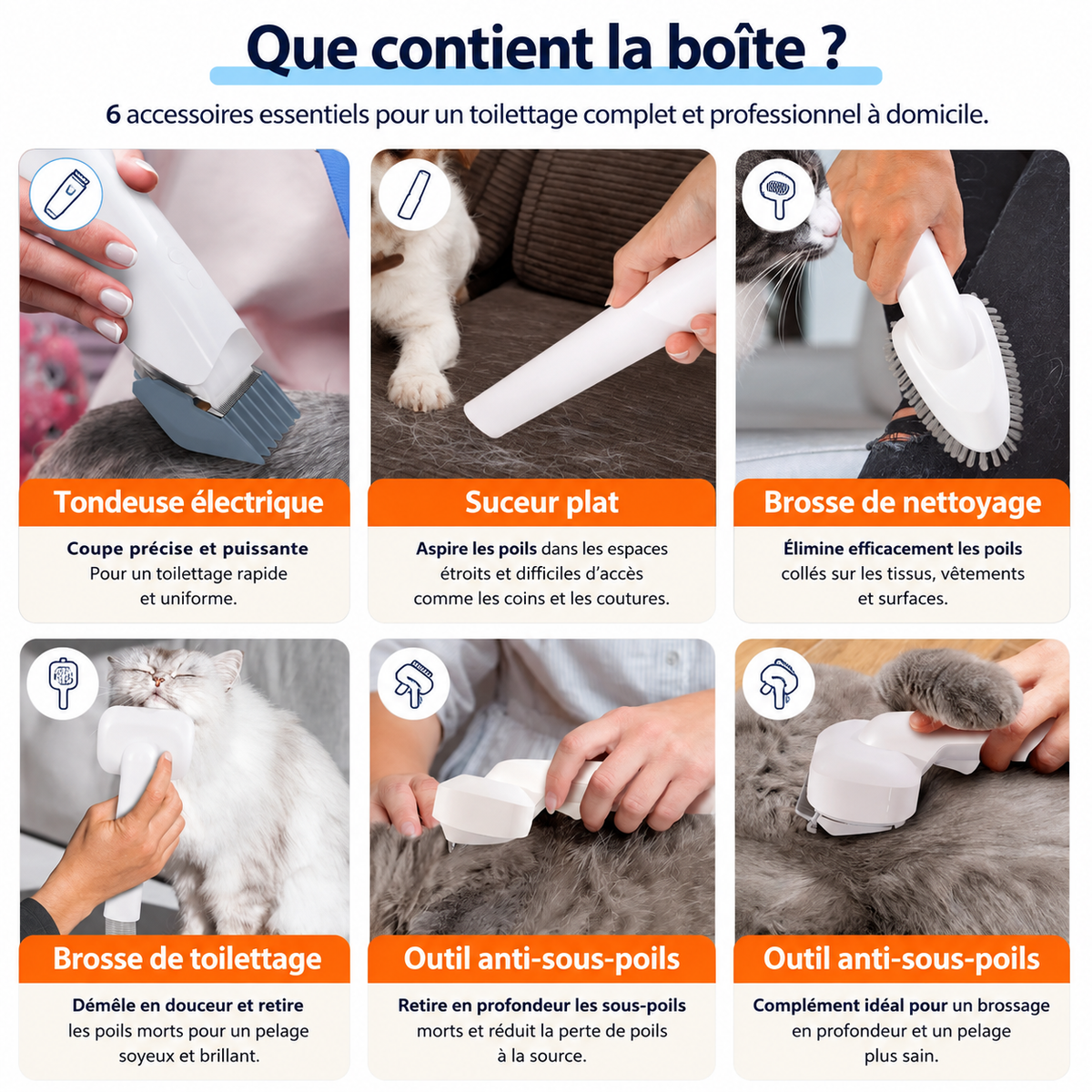 Que contient la boîte ?

6 accessoires essentiels pour un toilettage complet et professionnel à domicile.

Tondeuse électrique

Coupe précise et puissante
Pour un toilettage rapide et uniforme.

Suceur plat

Aspire les poils dans les espaces étroits et difficiles d'accès comme les coins et les coutures.

Brosse de nettoyage

Élimine efficacement les poils collés sur les tissus, vêtements et surfaces.

Brosse de toilettage

Démêle en douceur et retire les poils morts pour un pelage soyeux et brillant.

Outil anti-sous-poils

Retire en profondeur les sous-poils morts et réduit la perte de poils à la source.

Outil anti-sous-poils

Complément idéal pour un brossage en profondeur et un pelage plus sain.